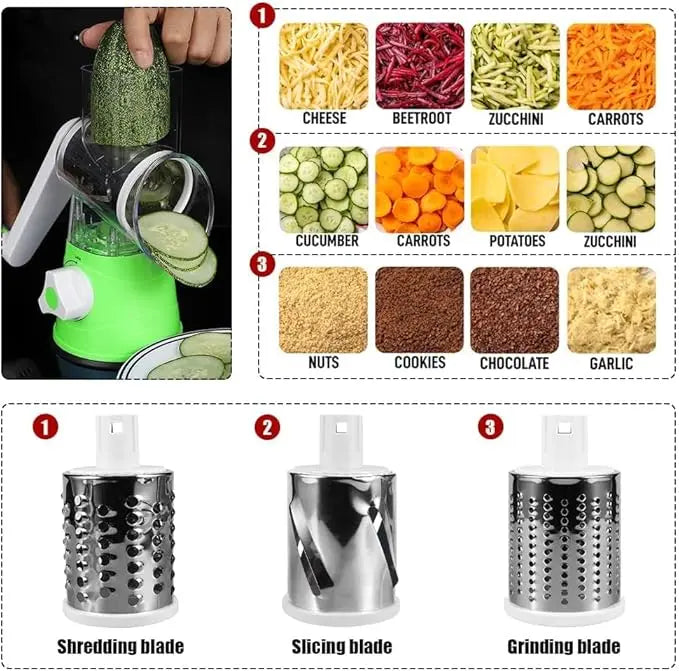 1
CHEESE
BEETROOT
ZUCCHINI
CARROTS

2
CUCUMBER
CARROTS
POTATOES
ZUCCHINI

3
NUTS
COOKIES
CHOCOLATE
GARLIC

1
Shredding blade

2
Slicing blade

3
Grinding blade